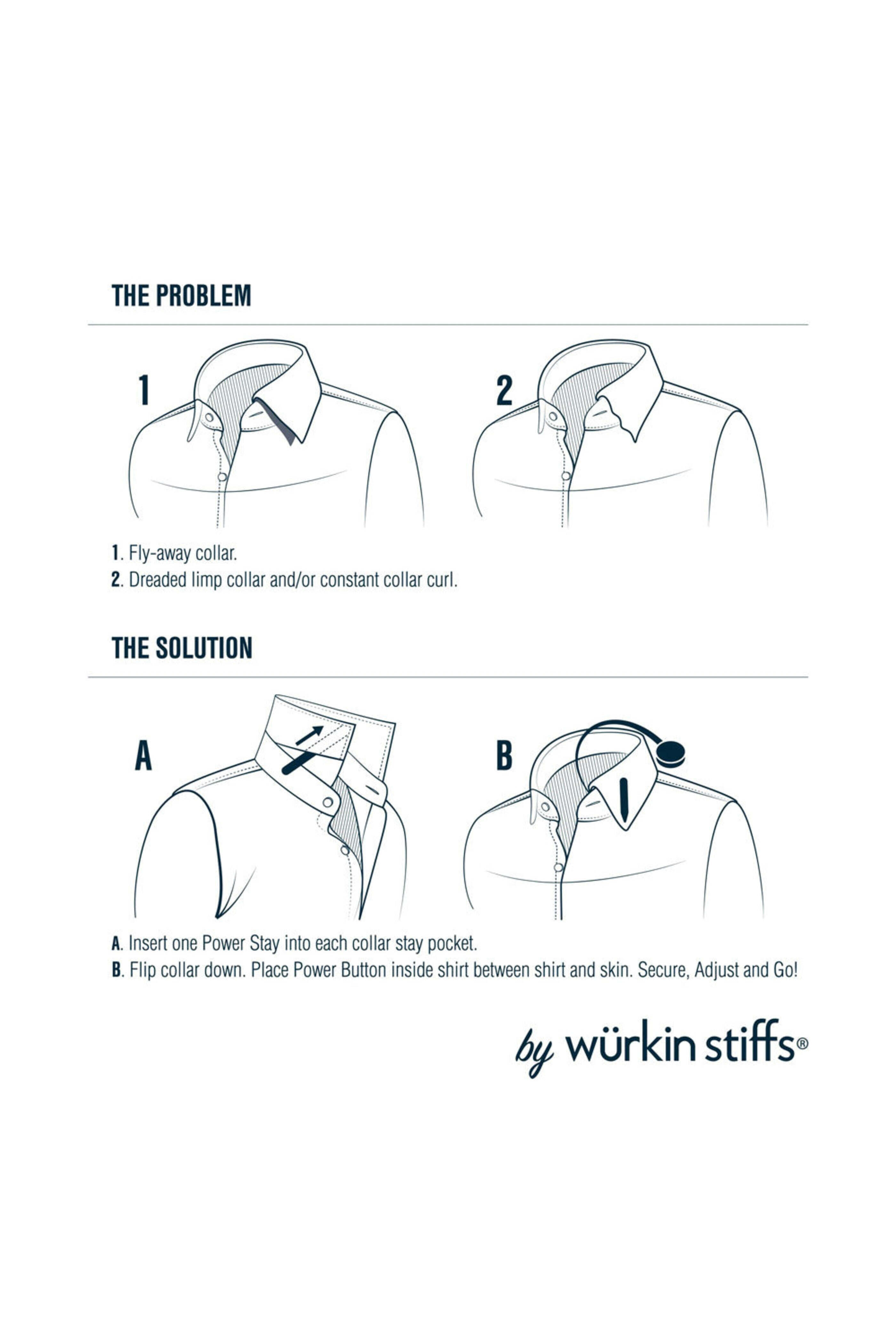 THE PROBLEM

1

2

1. Fly-away collar.
2. Dreaded limp collar and/or constant collar curl.

THE SOLUTION

A

B

A. Insert one Power Stay into each collar stay pocket.
B. Flip collar down. Place Power Button inside shirt between shirt and skin. Secure, Adjust and Go!

by würkin stiffs®