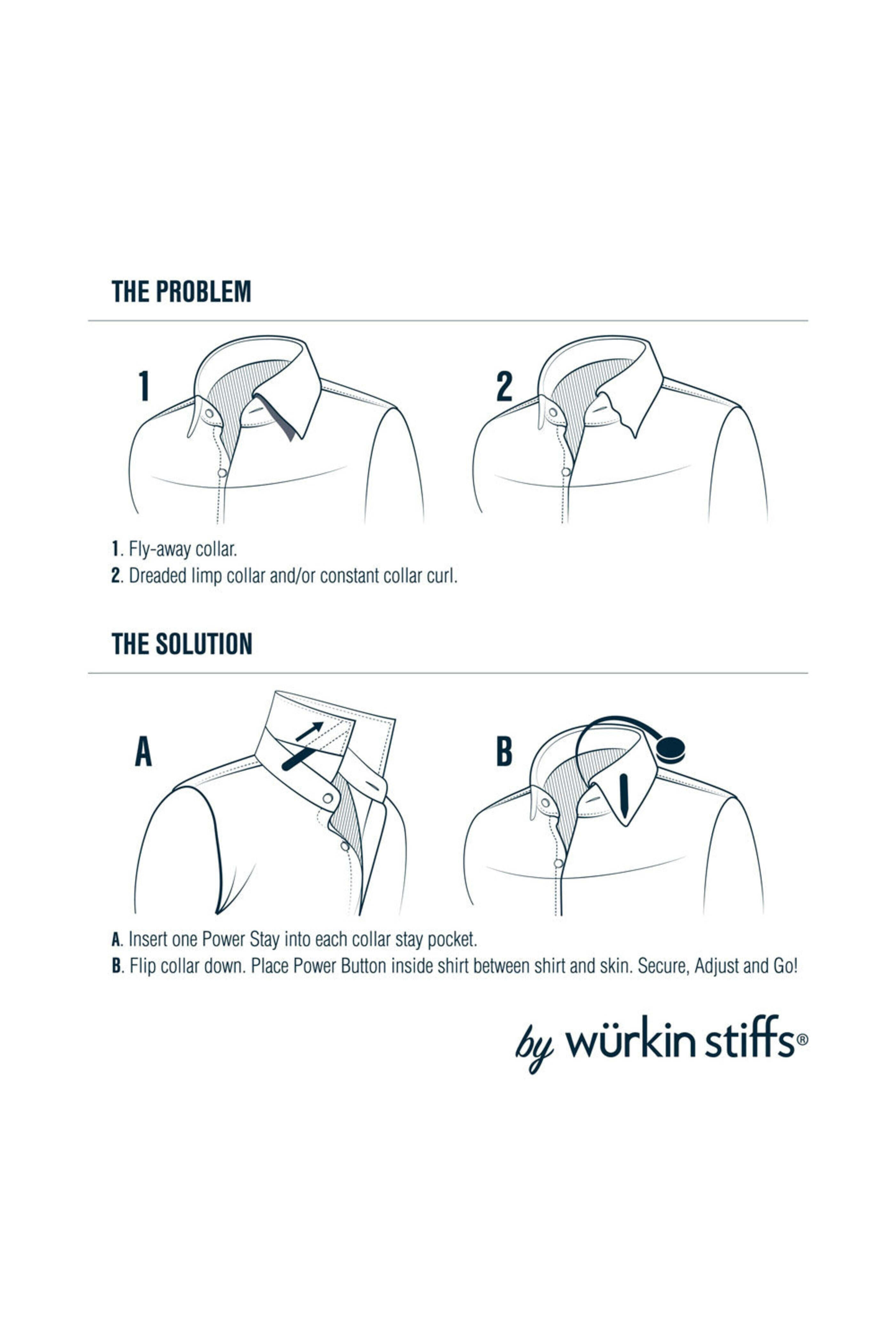 THE PROBLEM

1

2

1. Fly-away collar.
2. Dreaded limp collar and/or constant collar curl.

THE SOLUTION

A

B

A. Insert one Power Stay into each collar stay pocket.
B. Flip collar down. Place Power Button inside shirt between shirt and skin. Secure, Adjust and Go!

by würkin stiffs®